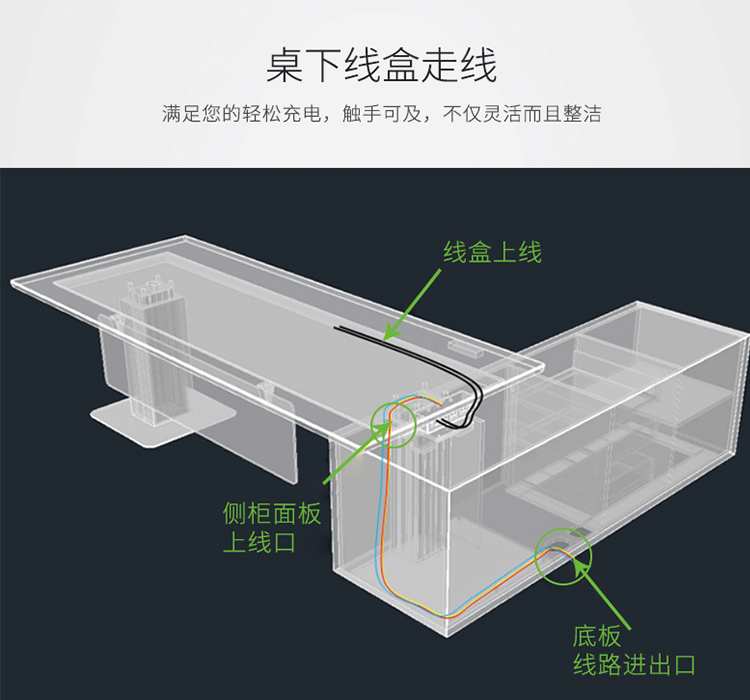 桌下线盒走线

满足您的轻松充电，触手可及，不仅灵活而且整洁

线盒上线

侧柜面板
上线口

底板
线路进出口